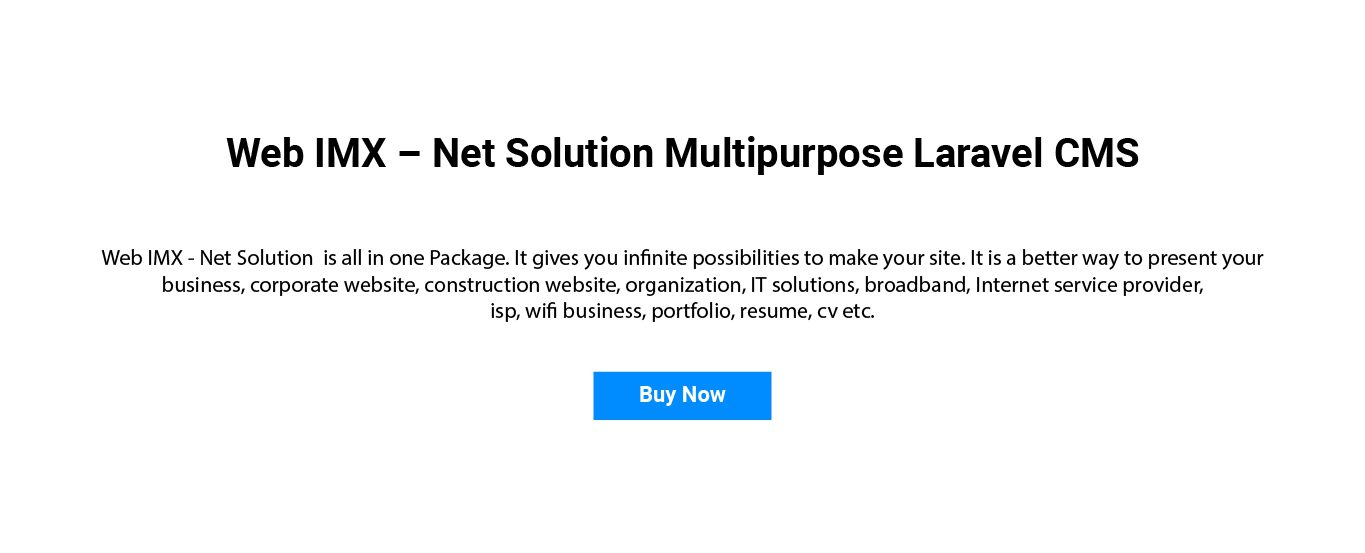 Web IMX – Net Solution Multipurpose Laravel CMS

Web IMX - Net Solution is all in one Package. It gives you infinite possibilities to make your site. It is a better way to present your business, corporate website, construction website, organization, IT solutions, broadband, Internet service provider, isp, wifi business, portfolio, resume, cv etc.

Buy Now